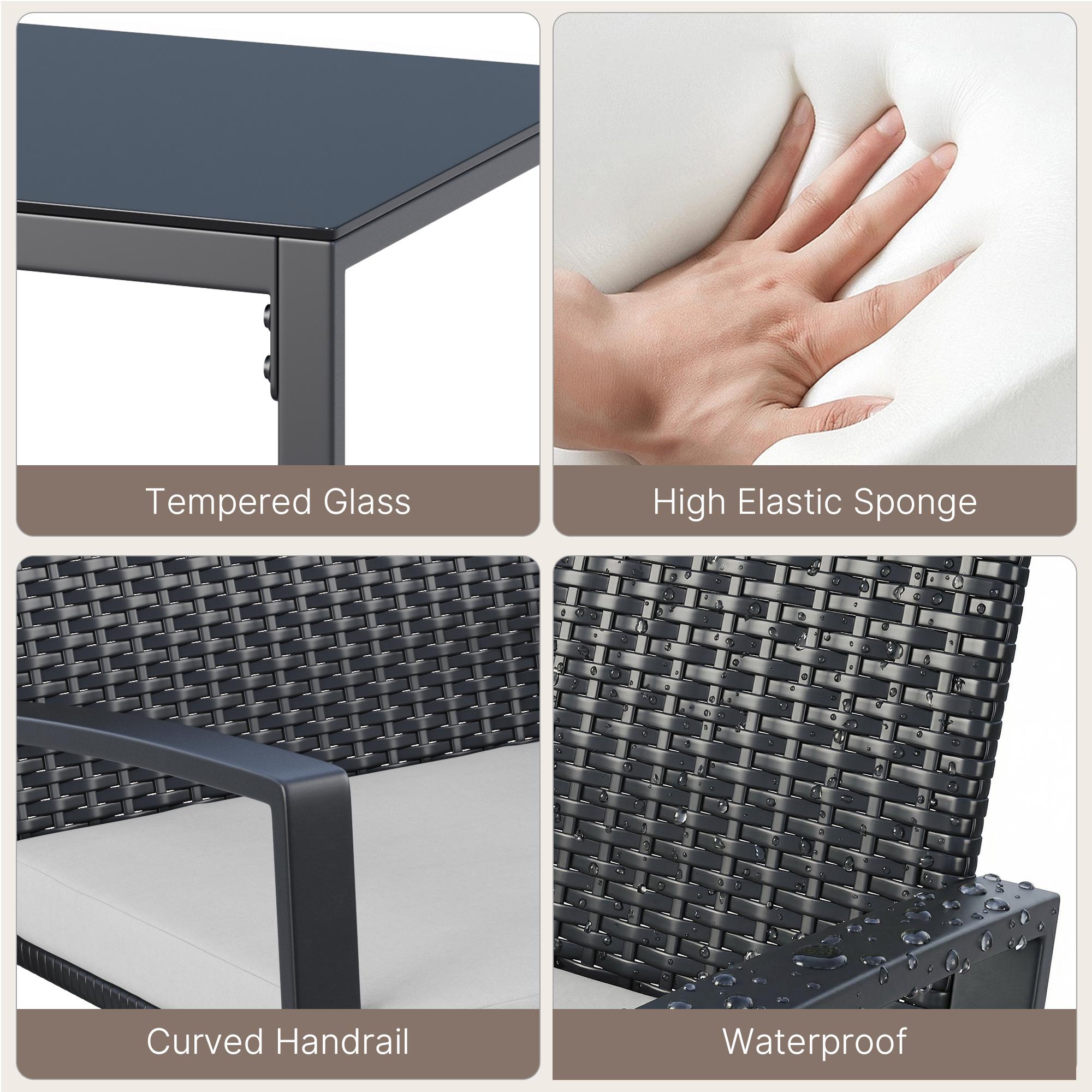 Tempered Glass

High Elastic Sponge

Curved Handrail

Waterproof